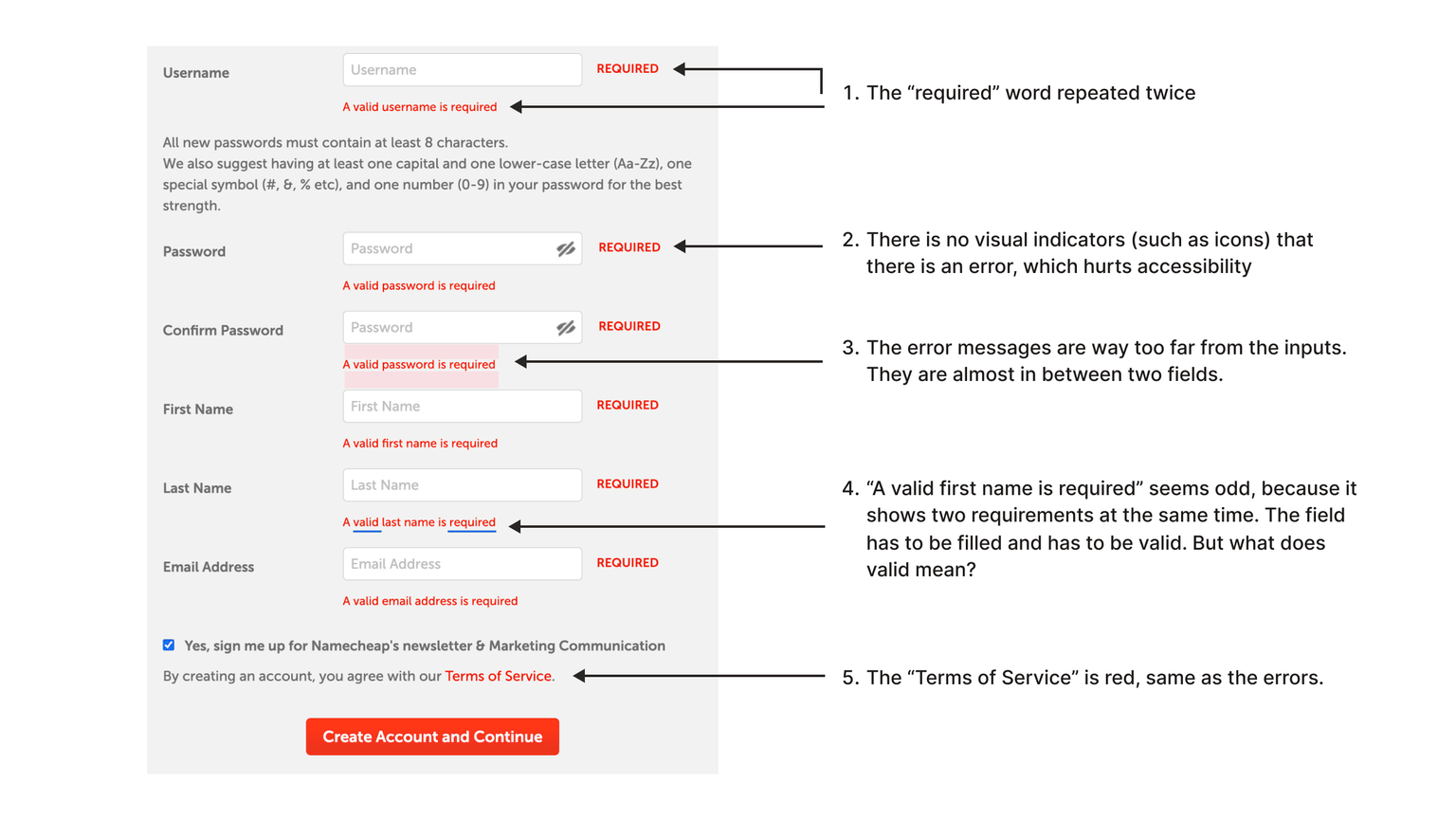 Username
Username
REQUIRED
A valid username is required

All new passwords must contain at least 8 characters.
We also suggest having at least one capital and one lower-case letter (Aa-Zz), one special symbol (#, &, % etc), and one number (0-9) in your password for the best strength.

Password
Password
REQUIRED
A valid password is required

Confirm Password
Password
REQUIRED
A valid password is required

First Name
First Name
REQUIRED
A valid first name is required

Last Name
Last Name
REQUIRED
A valid last name is required

Email Address
Email Address
REQUIRED
A valid email address is required

Yes, sign me up for Namecheap's newsletter & Marketing Communication

By creating an account, you agree with our Terms of Service.

Create Account and Continue

1. The “required” word repeated twice

2. There is no visual indicators (such as icons) that there is an error, which hurts accessibility

3. The error messages are way too far from the inputs. They are almost in between two fields.

4. “A valid first name is required” seems odd, because it shows two requirements at the same time. The field has to be filled and has to be valid. But what does valid mean?

5. The “Terms of Service” is red, same as the errors.